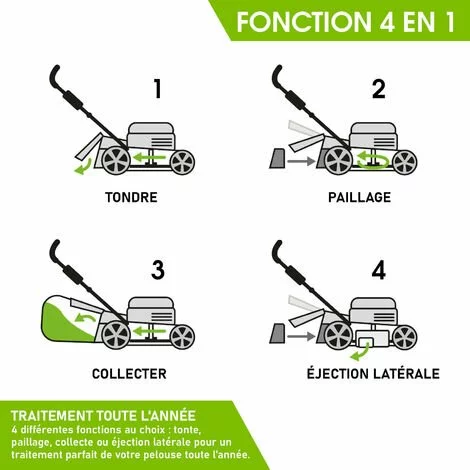 FONCTION 4 EN 1

1

TONDRE

2

PAILLAGE

3

COLLECTER

4

ÉJECTION LATÉRALE

TRAITEMENT TOUTE L'ANNÉE
4 différentes fonctions au choix : tonte, paillage, collecte ou éjection latérale pour un traitement parfait de votre pelouse toute l'année.