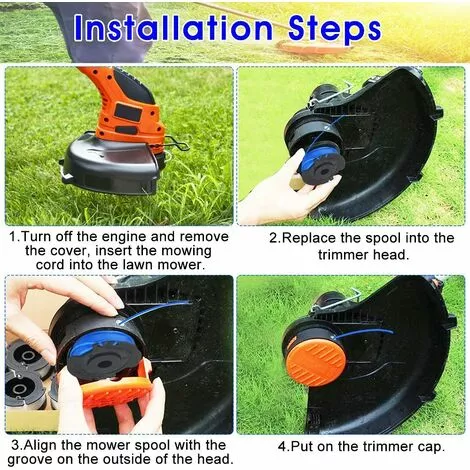 Installation Steps

1.Turn off the engine and remove the cover, insert the mowing cord into the lawn mower.

2.Replace the spool into the trimmer head.

3.Align the mower spool with the groove on the outside of the head.

4.Put on the trimmer cap.