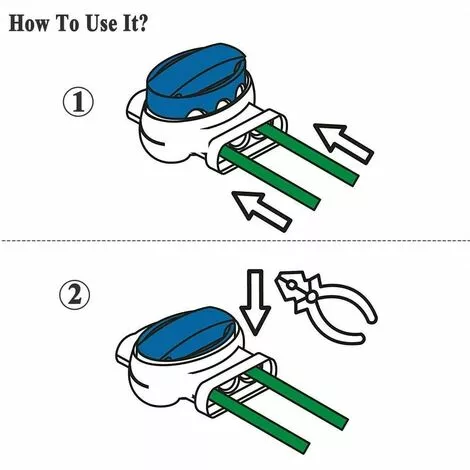 How To Use It?

①

②