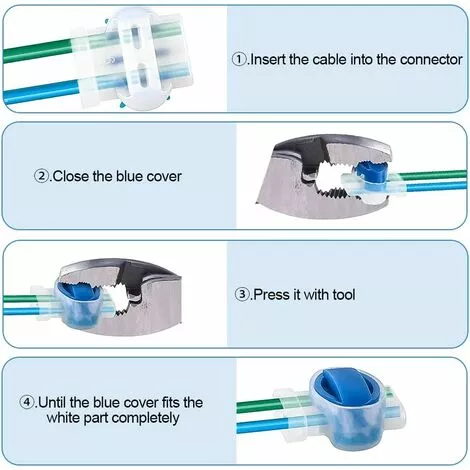 ①.Insert the cable into the connector

②.Close the blue cover

③.Press it with tool

④.Until the blue cover fits the white part completely